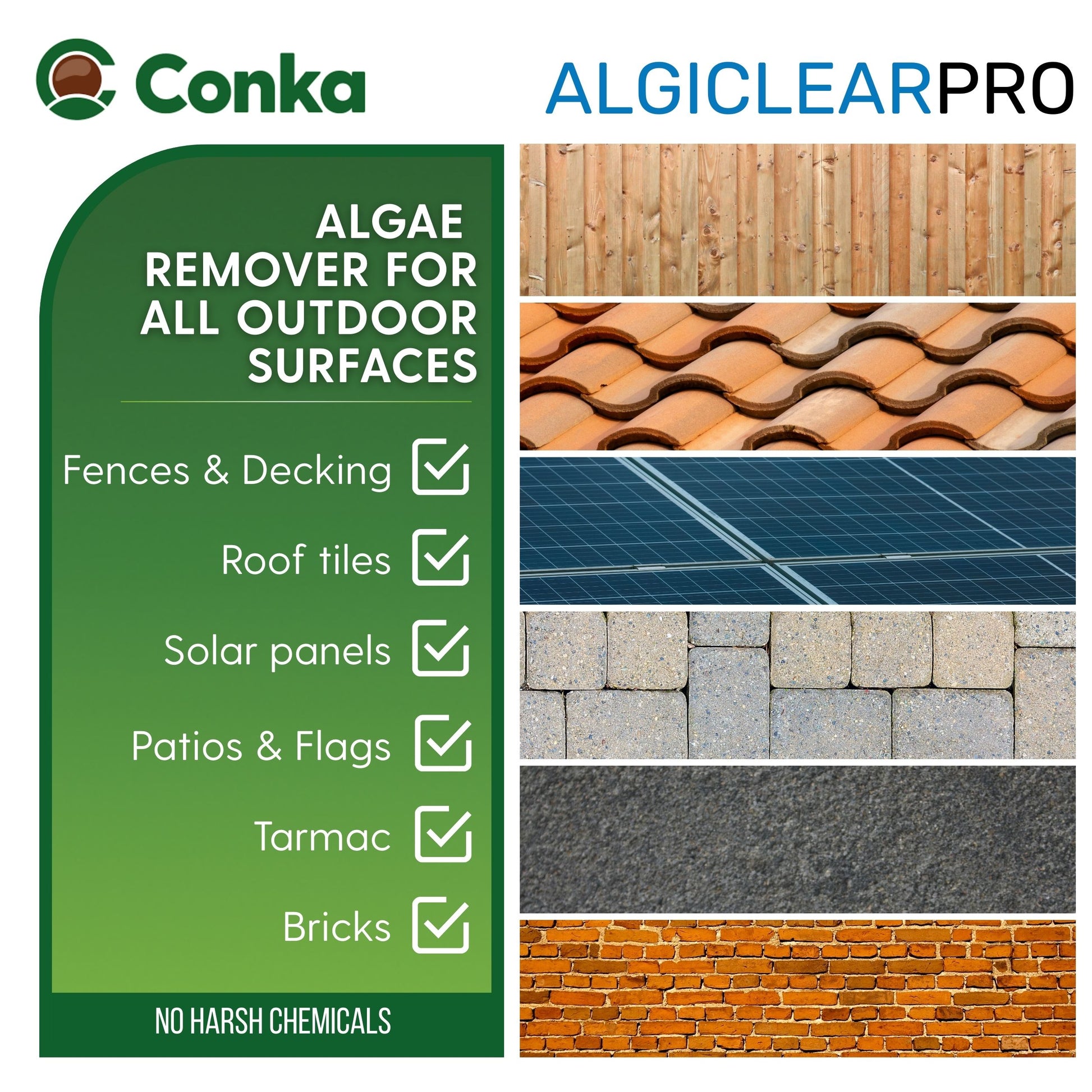 Conka

ALGICLEARPRO

ALGAE REMOVER FOR ALL OUTDOOR SURFACES

Fences & Decking

Roof tiles

Solar panels

Patios & Flags

Tarmac

Bricks

NO HARSH CHEMICALS