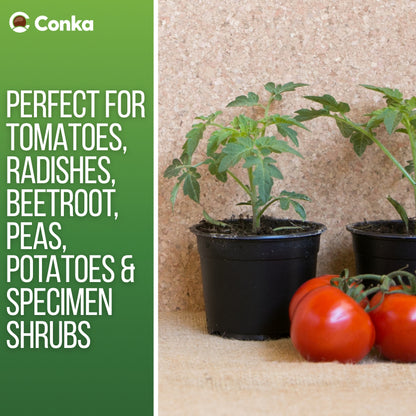 Conka

PERFECT FOR TOMATOES, RADISHES, BEETROOT, PEAS, POTATOES & SPECIMEN SHRUBS