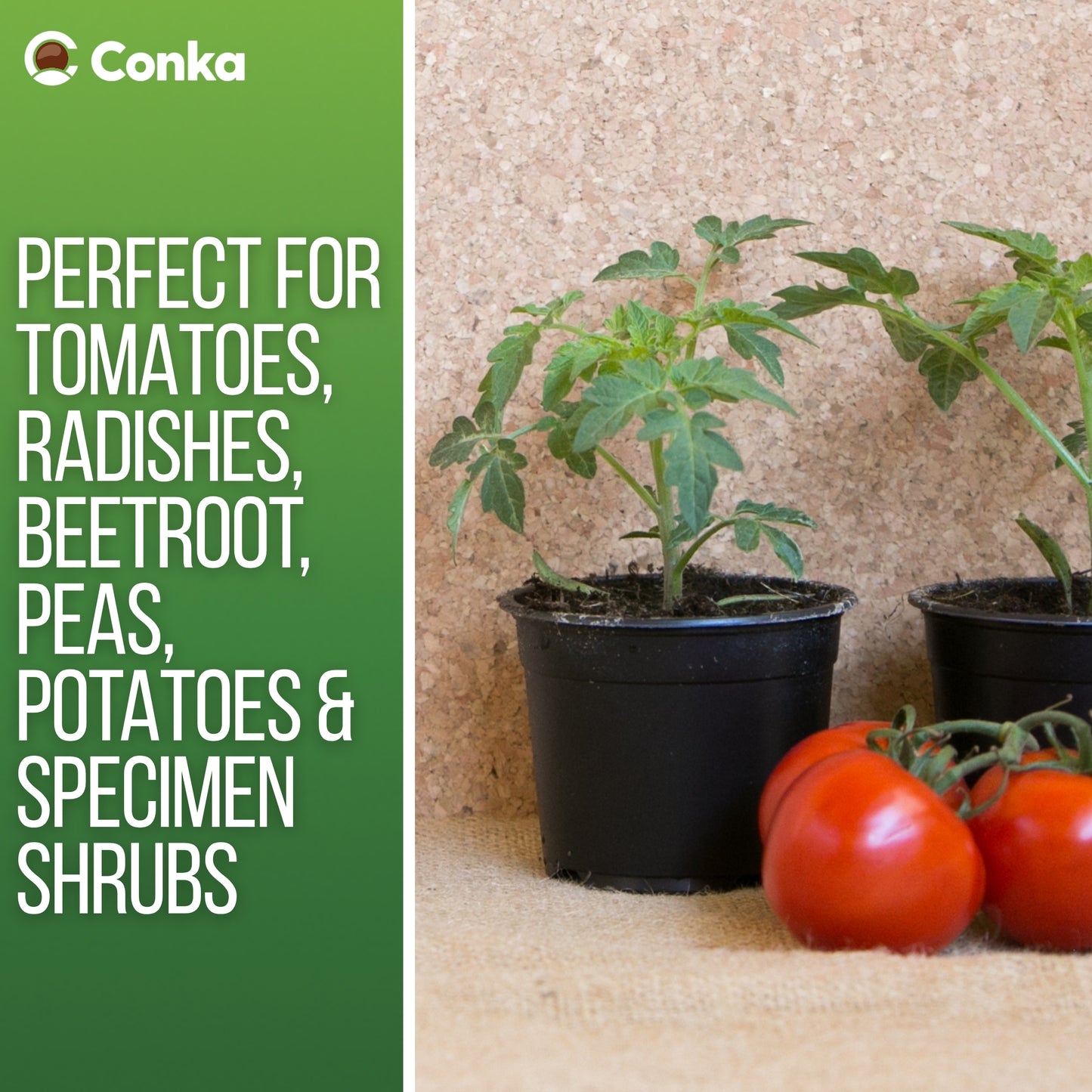 Conka

PERFECT FOR TOMATOES, RADISHES, BEETROOT, PEAS, POTATOES & SPECIMEN SHRUBS