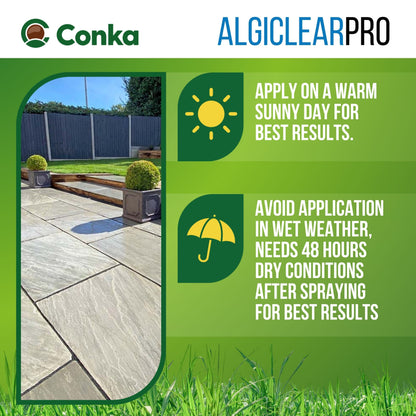 Conka

ALGICLEARPRO

APPLY ON A WARM SUNNY DAY FOR BEST RESULTS.

AVOID APPLICATION IN WET WEATHER, NEEDS 48 HOURS DRY CONDITIONS AFTER SPRAYING FOR BEST RESULTS