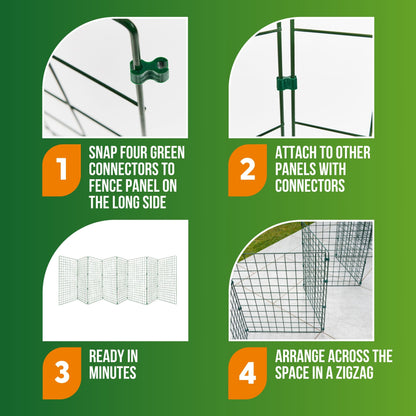 1
SNAP FOUR GREEN CONNECTORS TO FENCE PANEL ON THE LONG SIDE

2
ATTACH TO OTHER PANELS WITH CONNECTORS

3
READY IN MINUTES

4
ARRANGE ACROSS THE SPACE IN A ZIGZAG