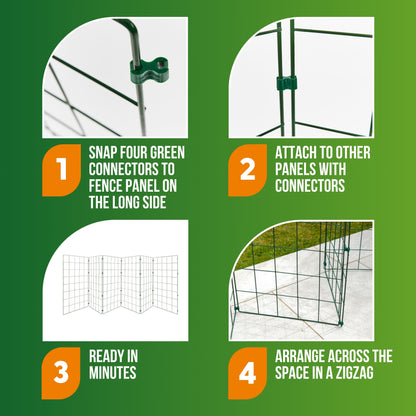 1

SNAP FOUR GREEN CONNECTORS TO FENCE PANEL ON THE LONG SIDE

2

ATTACH TO OTHER PANELS WITH CONNECTORS

3

READY IN MINUTES

4

ARRANGE ACROSS THE SPACE IN A ZIGZAG