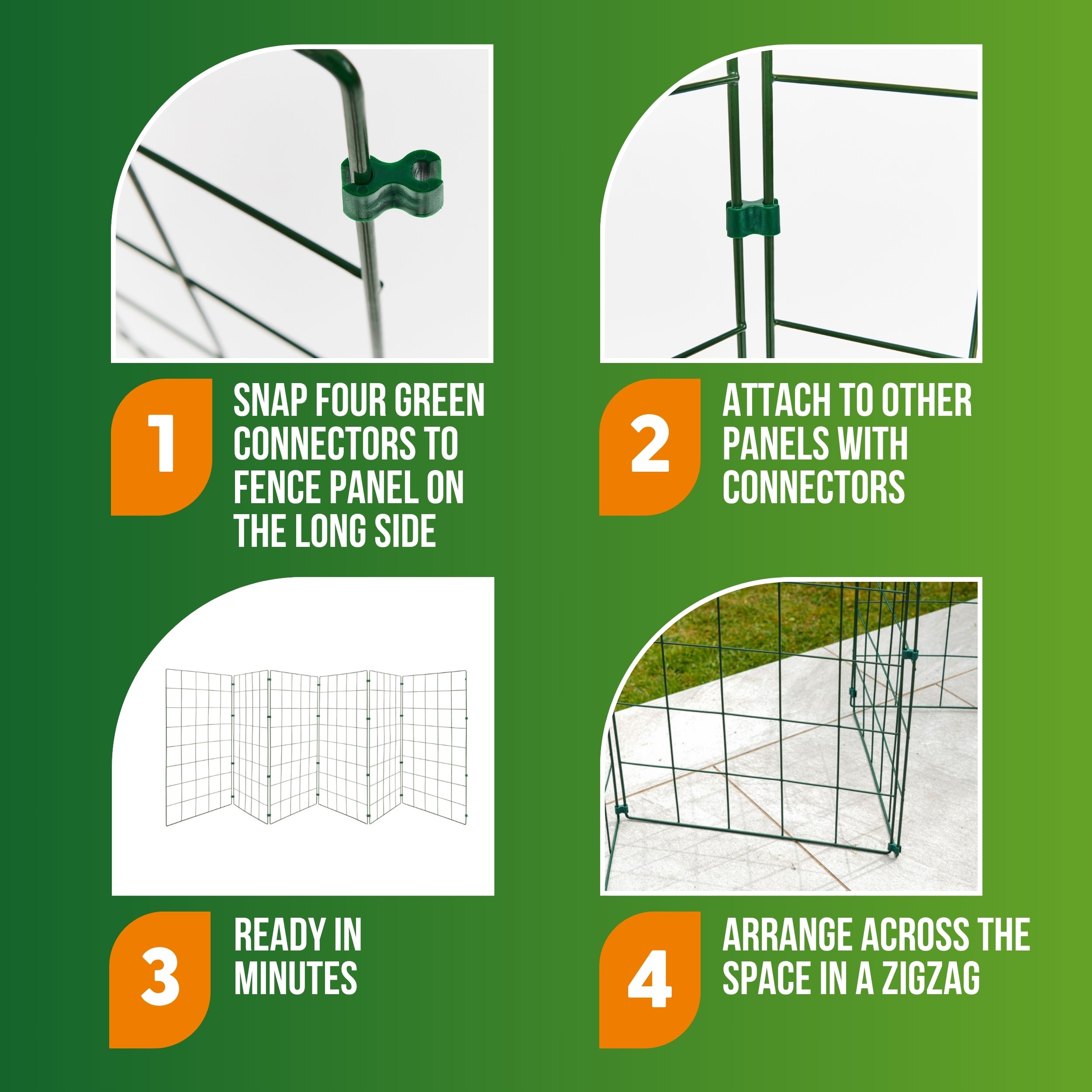 1

SNAP FOUR GREEN CONNECTORS TO FENCE PANEL ON THE LONG SIDE

2

ATTACH TO OTHER PANELS WITH CONNECTORS

3

READY IN MINUTES

4

ARRANGE ACROSS THE SPACE IN A ZIGZAG