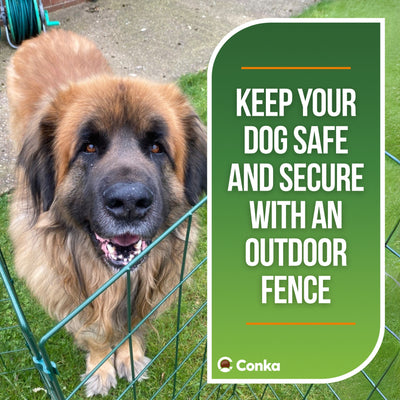 KEEP YOUR DOG SAFE AND SECURE WITH AN OUTDOOR FENCE

Conka