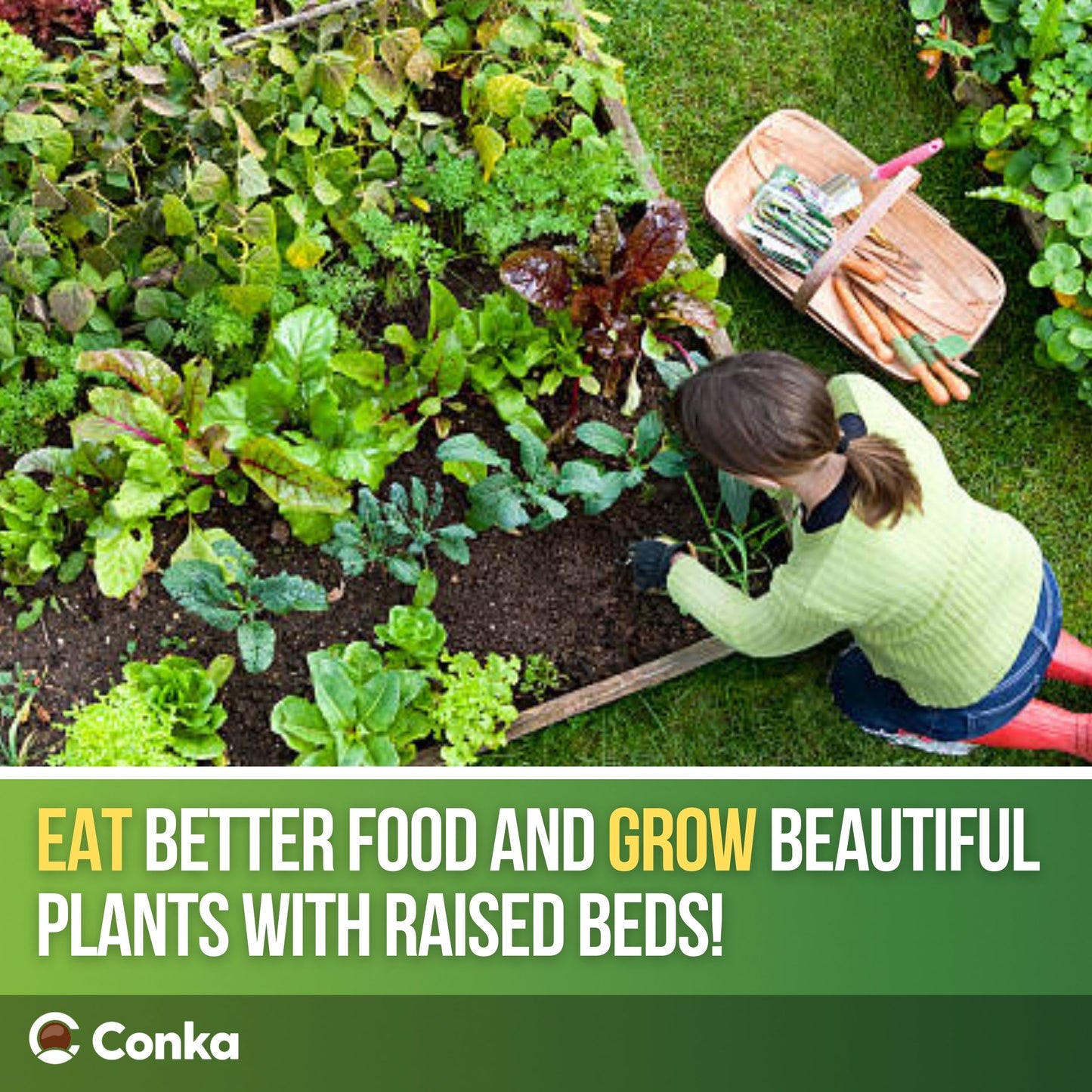 EAT BETTER FOOD AND GROW BEAUTIFUL PLANTS WITH RAISED BEDS!

Conka