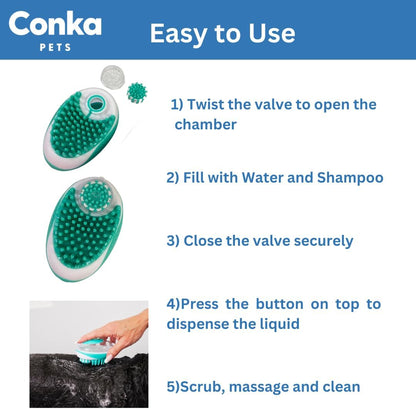 Conka
PETS

Easy to Use

1) Twist the valve to open the chamber

2) Fill with Water and Shampoo

3) Close the valve securely

4)Press the button on top to dispense the liquid

5)Scrub, massage and clean