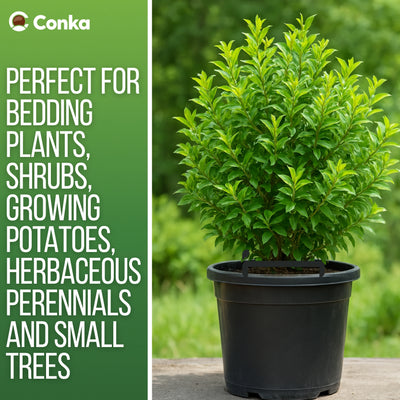 Conka

PERFECT FOR BEDDING PLANTS, SHRUBS, GROWING POTATOES, HERBACEOUS PERENNIALS AND SMALL TREES