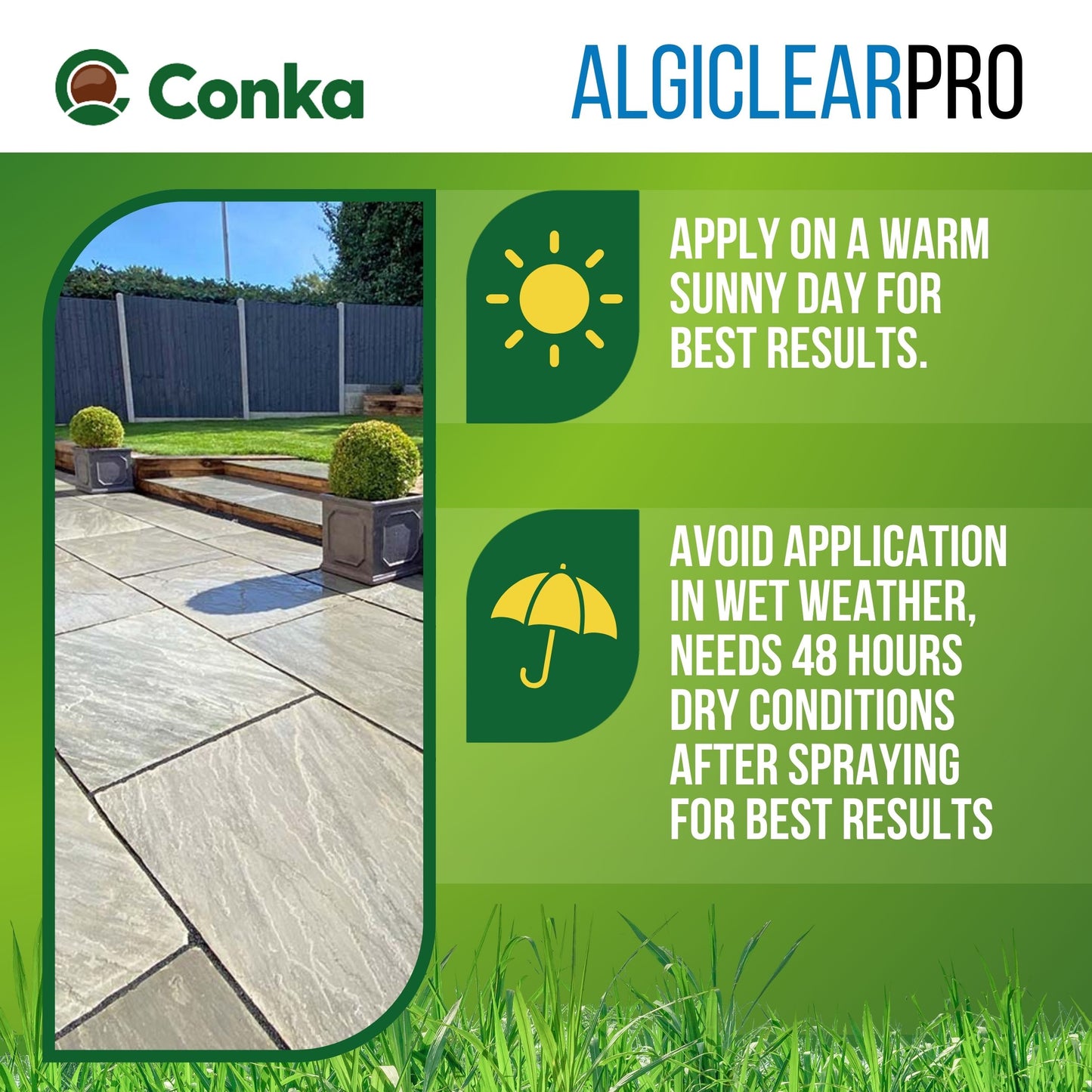 Conka

ALGICLEARPRO

APPLY ON A WARM SUNNY DAY FOR BEST RESULTS.

AVOID APPLICATION IN WET WEATHER, NEEDS 48 HOURS DRY CONDITIONS AFTER SPRAYING FOR BEST RESULTS