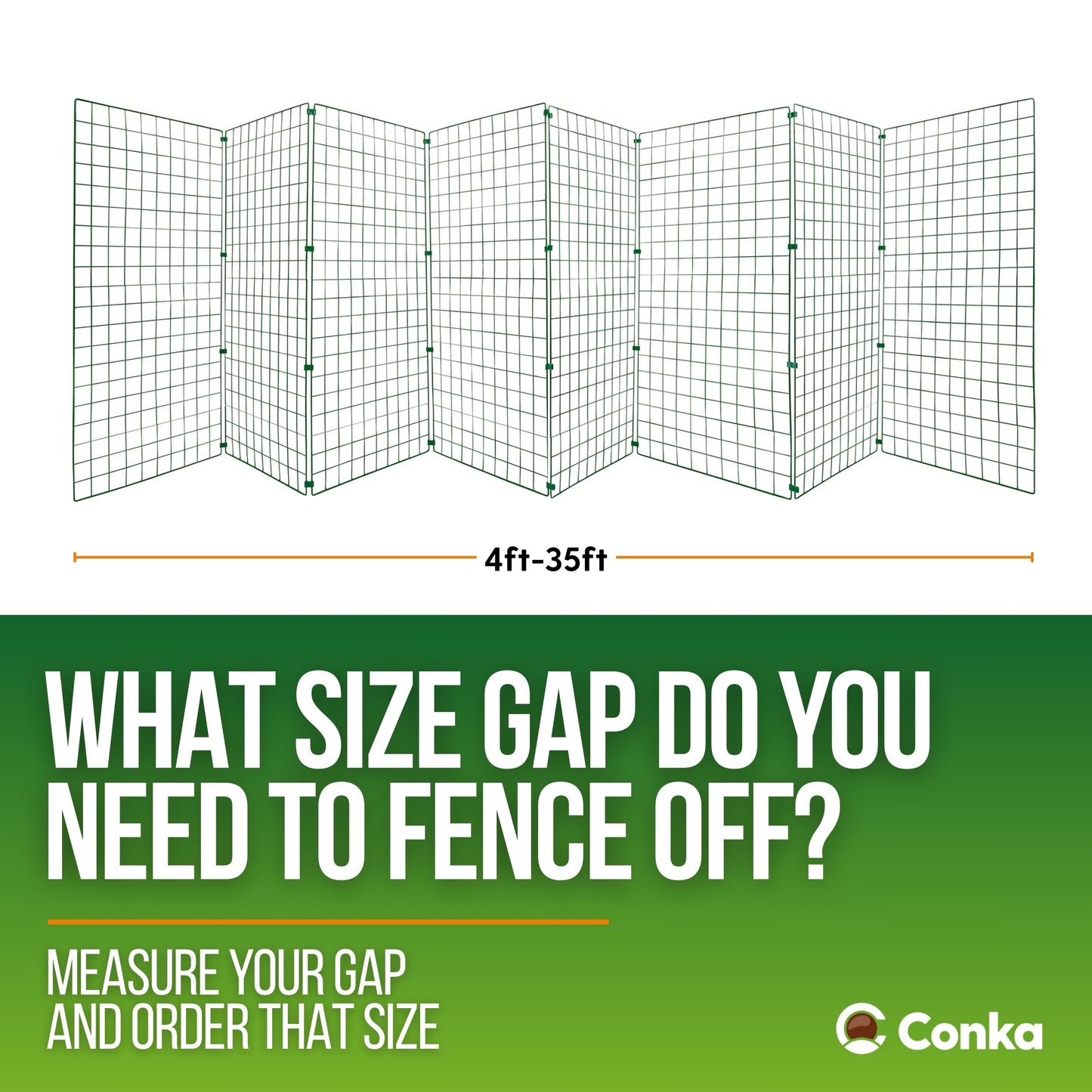 4ft-35ft

WHAT SIZE GAP DO YOU NEED TO FENCE OFF?

MEASURE YOUR GAP AND ORDER THAT SIZE

Conka