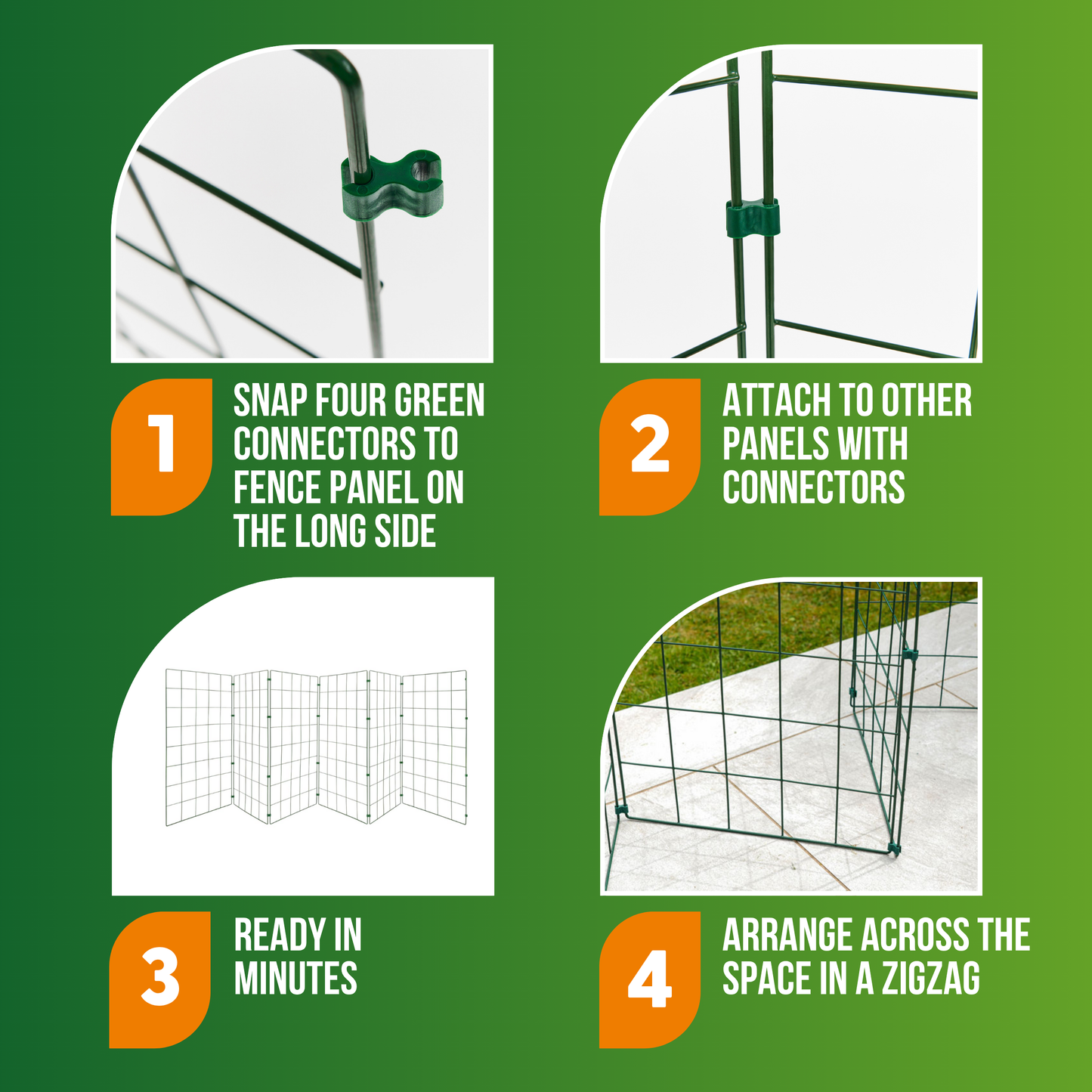 1

SNAP FOUR GREEN CONNECTORS TO FENCE PANEL ON THE LONG SIDE

2

ATTACH TO OTHER PANELS WITH CONNECTORS

3

READY IN MINUTES

4

ARRANGE ACROSS THE SPACE IN A ZIGZAG