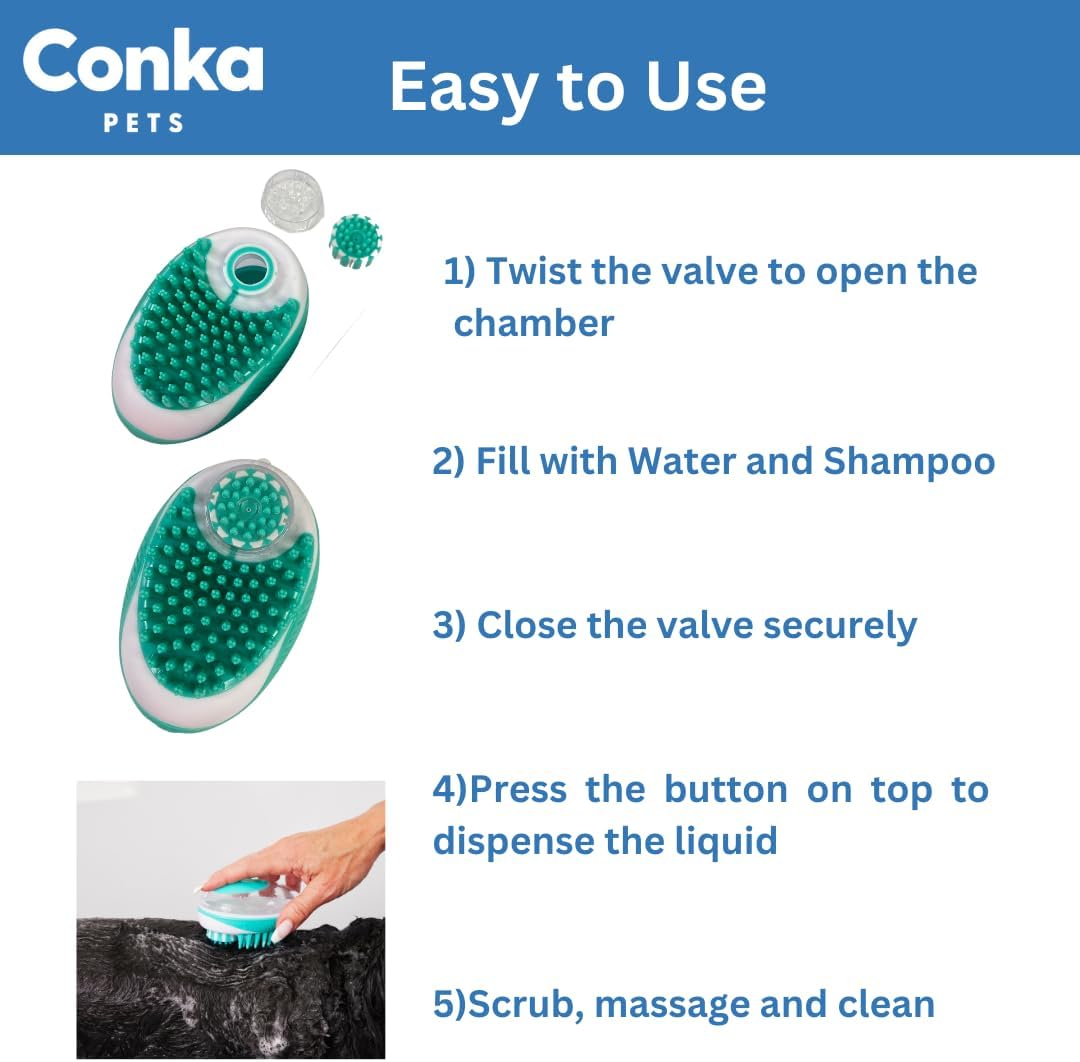 Conka
PETS

Easy to Use

1) Twist the valve to open the chamber

2) Fill with Water and Shampoo

3) Close the valve securely

4)Press the button on top to dispense the liquid

5)Scrub, massage and clean